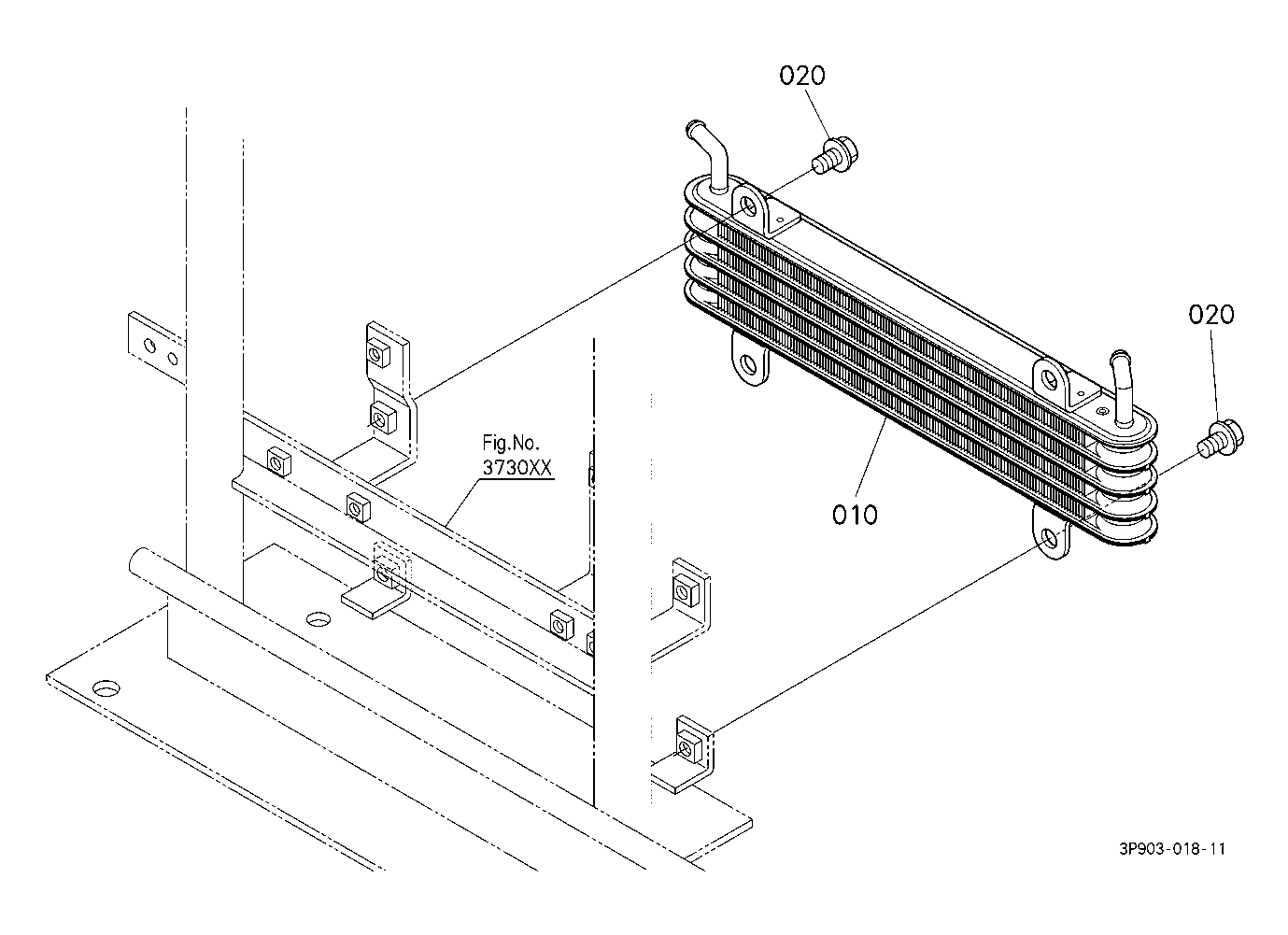 020

020

Fig.No.
3730XX

010

3P903-018-11